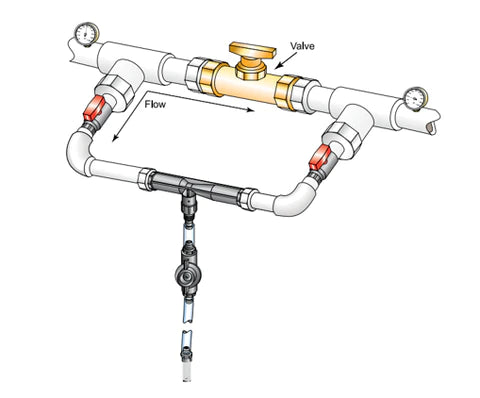 Valve

Flow