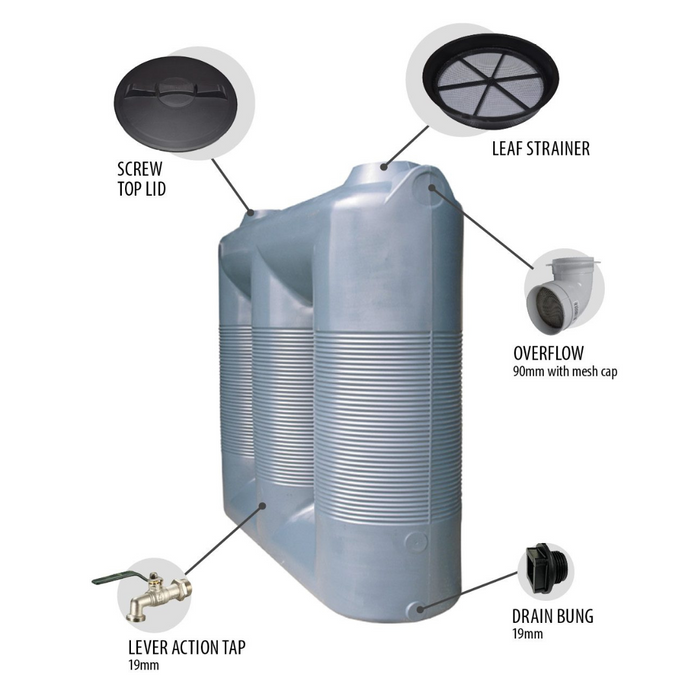 SCREW
TOP LID

LEAF STRAINER

OVERFLOW
90mm with mesh cap

LEVER ACTION TAP
19mm

DRAIN BUNG
19mm