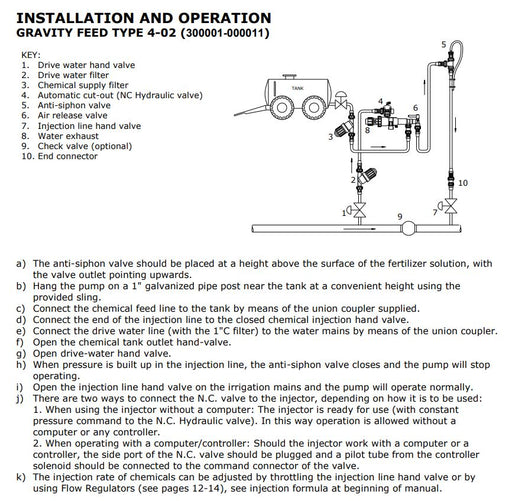 INSTALLATION AND OPERATION
GRAVITY FEED TYPE 4-02 (300001-000011)

KEY:
1. Drive water hand valve
2. Drive water filter
3. Chemical supply filter
4. Automatic cut-out (NC Hydraulic valve)
5. Anti-siphon valve
6. Air release valve
7. Injection line hand valve
8. Water exhaust
9. Check valve (optional)
10. End connector

TANK
5
4
6
3
8
2
10
1
9
7

a) The anti-siphon valve should be placed at a height above the surface of the fertilizer solution, with the valve outlet pointing upwards.
b) Hang the pump on a 1" galvanized pipe post near the tank at a convenient height using the provided sling.
c) Connect the chemical feed line to the tank by means of the union coupler supplied.
d) Connect the end of the injection line to the closed chemical injection hand valve.
e) Connect the drive water line (with the 1"C filter) to the water mains by means of the union coupler.
f) Open the chemical tank outlet hand-valve.
g) Open drive-water hand valve.
h) When pressure is built up in the injection line, the anti-siphon valve closes and the pump will stop operating.
i) Open the injection line hand valve on the irrigation mains and the pump will operate normally.
j) There are two ways to connect the N.C. valve to the injector, depending on how it is to be used:
1. When using the injector without a computer: The injector is ready for use (with constant pressure command to the N.C. Hydraulic valve). In this way operation is allowed without a computer or any controller.
2. When operating with a computer/controller: Should the injector work with a computer or a controller, the side port of the N.C. valve should be plugged and a pilot tube from the controller solenoid should be connected to the command connector of the valve.
k) The injection rate of chemicals can be adjusted by throttling the injection line hand valve or by using Flow Regulators (see pages 12-14), see injection formula at beginning of manual.