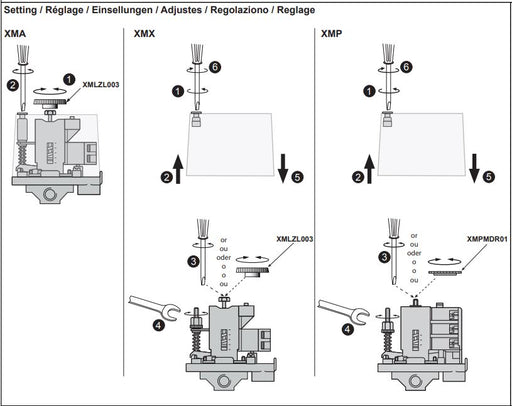 Setting / Réglage / Einsellungen / Adjustes / Regolaziono / Reglage

XMA

2 1 XMLZL003

XMX

6
1
2 5

3 or ou oder o o ou XMLZL003

4

XMP

6
1
2 5

3 or ou oder o o ou XMPMDR01

4