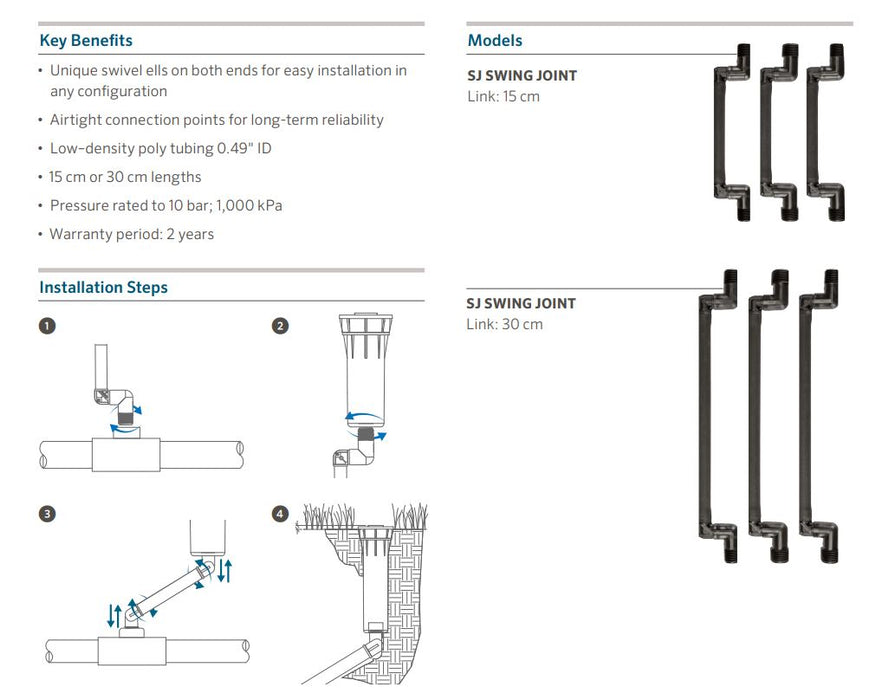 Key Benefits

• Unique swivel ells on both ends for easy installation in any configuration

• Airtight connection points for long-term reliability

• Low-density poly tubing 0.49" ID

• 15 cm or 30 cm lengths

• Pressure rated to 10 bar; 1,000 kPa

• Warranty period: 2 years

Installation Steps

1

2

3

4

Models

SJ SWING JOINT
Link: 15 cm

SJ SWING JOINT
Link: 30 cm