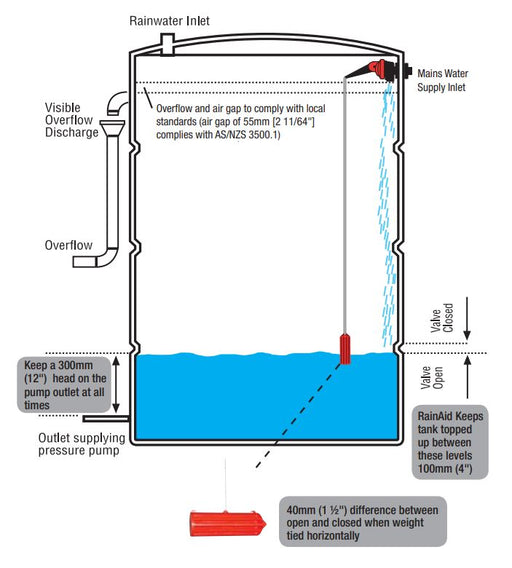 Rainwater Inlet

Mains Water Supply Inlet

Visible Overflow Discharge

Overflow and air gap to comply with local standards (air gap of 55mm [2 11/64"] complies with AS/NZS 3500.1)

Overflow

Valve Closed

Valve Open

Keep a 300mm (12") head on the pump outlet at all times

Outlet supplying pressure pump

RainAid Keeps tank topped up between these levels 100mm (4")

40mm (1 ½") difference between open and closed when weight tied horizontally