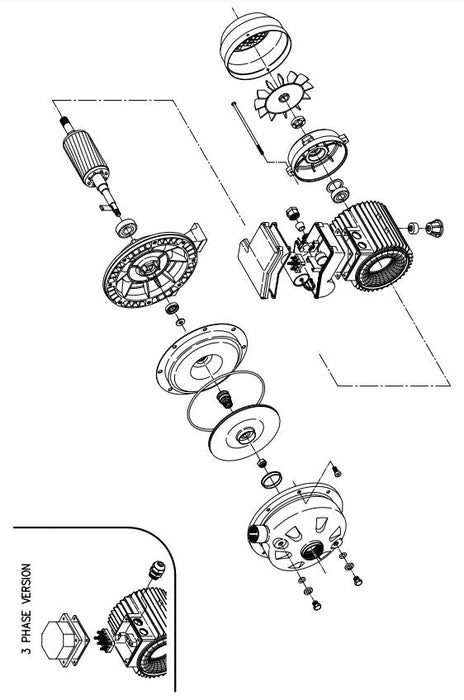 3 PHASE VERSION