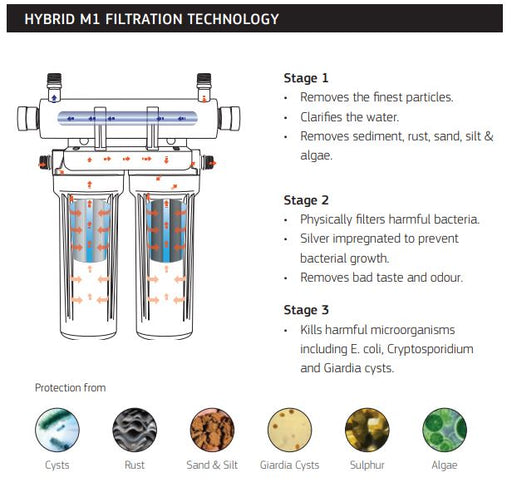 HYBRID M1 FILTRATION TECHNOLOGY

Stage 1
• Removes the finest particles.
• Clarifies the water.
• Removes sediment, rust, sand, silt & algae.

Stage 2
• Physically filters harmful bacteria.
• Silver impregnated to prevent bacterial growth.
• Removes bad taste and odour.

Stage 3
• Kills harmful microorganisms including E. coli, Cryptosporidium and Giardia cysts.

Protection from

Cysts
Rust
Sand & Silt
Giardia Cysts
Sulphur
Algae