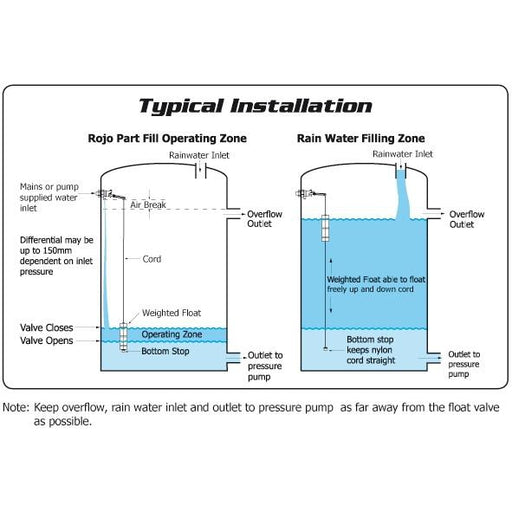 Typical Installation

Rojo Part Fill Operating Zone

Rainwater Inlet

Mains or pump supplied water inlet

Air Break

Overflow Outlet

Differential may be up to 150mm dependent on inlet pressure

Cord

Weighted Float

Valve Closes

Operating Zone

Valve Opens

Bottom Stop

Outlet to pressure pump

Rain Water Filling Zone

Rainwater Inlet

Overflow Outlet

Weighted Float able to float freely up and down cord

Bottom stop keeps nylon cord straight

Outlet to pressure pump

Note: Keep overflow, rain water inlet and outlet to pressure pump as far away from the float valve as possible.