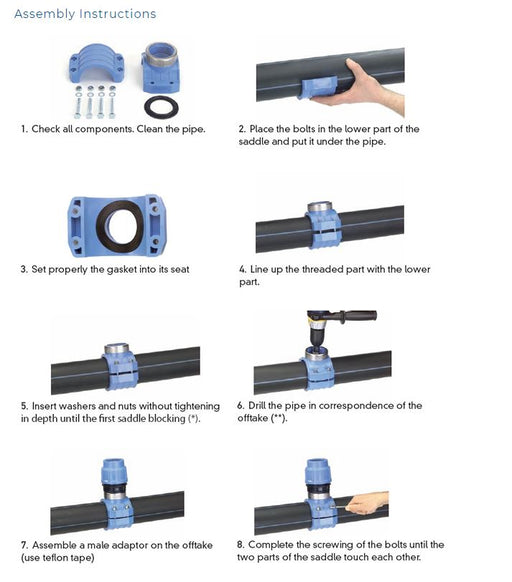 Assembly Instructions

1. Check all components. Clean the pipe.

2. Place the bolts in the lower part of the saddle and put it under the pipe.

3. Set properly the gasket into its seat

4. Line up the threaded part with the lower part.

5. Insert washers and nuts without tightening in depth until the first saddle blocking (*).

6. Drill the pipe in correspondence of the offtake (**).

7. Assemble a male adaptor on the offtake (use teflon tape)

8. Complete the screwing of the bolts until the two parts of the saddle touch each other.