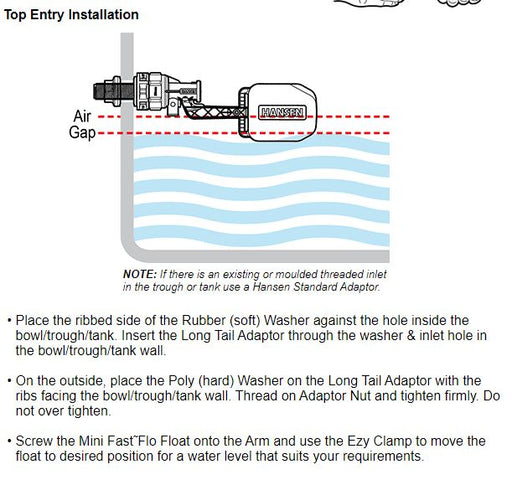 Top Entry Installation

Air Gap

HANSEN

NOTE: If there is an existing or moulded threaded inlet in the trough or tank use a Hansen Standard Adaptor.

• Place the ribbed side of the Rubber (soft) Washer against the hole inside the bowl/trough/tank. Insert the Long Tail Adaptor through the washer & inlet hole in the bowl/trough/tank wall.

• On the outside, place the Poly (hard) Washer on the Long Tail Adaptor with the ribs facing the bowl/trough/tank wall. Thread on Adaptor Nut and tighten firmly. Do not over tighten.

• Screw the Mini Fast˜Flo Float onto the Arm and use the Ezy Clamp to move the float to desired position for a water level that suits your requirements.