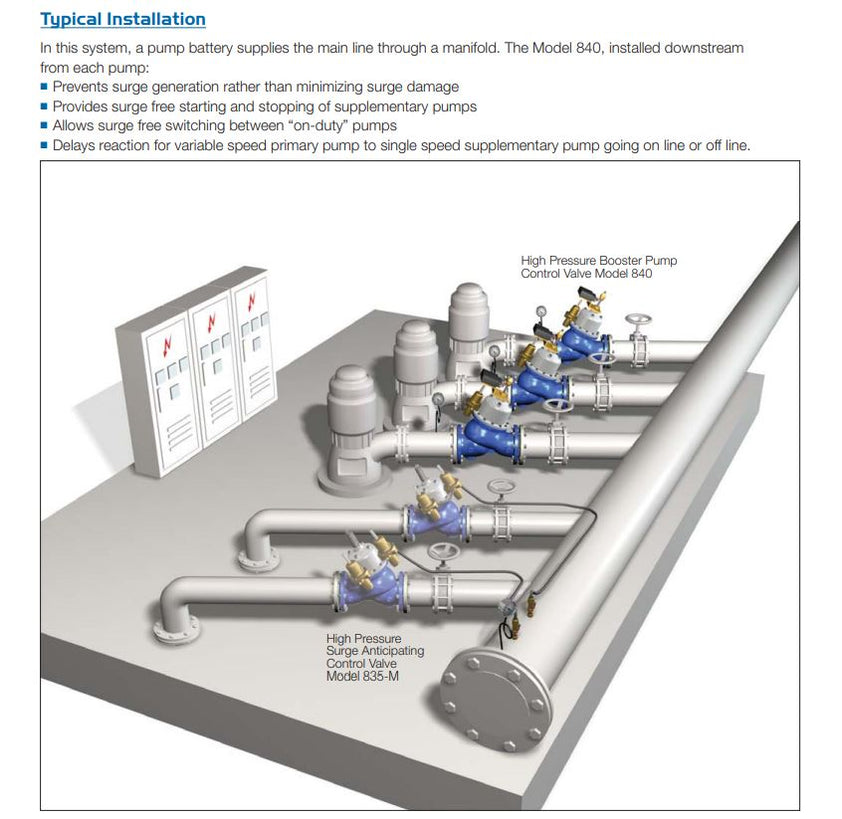 Typical Installation

In this system, a pump battery supplies the main line through a manifold. The Model 840, installed downstream from each pump:
▪ Prevents surge generation rather than minimizing surge damage
▪ Provides surge free starting and stopping of supplementary pumps
▪ Allows surge free switching between "on-duty" pumps
▪ Delays reaction for variable speed primary pump to single speed supplementary pump going on line or off line.

High Pressure Booster Pump Control Valve Model 840

High Pressure Surge Anticipating Control Valve Model 835-M