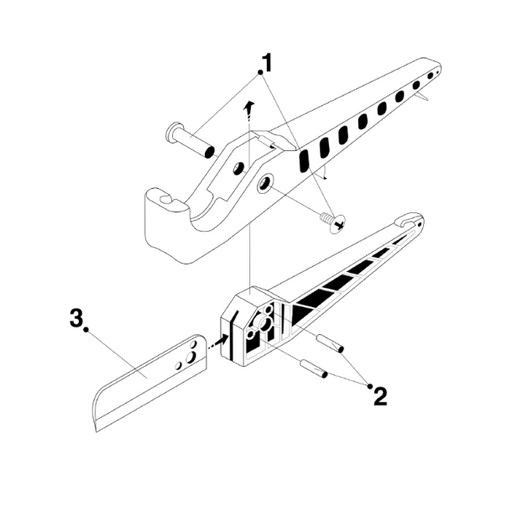 1
3.
2