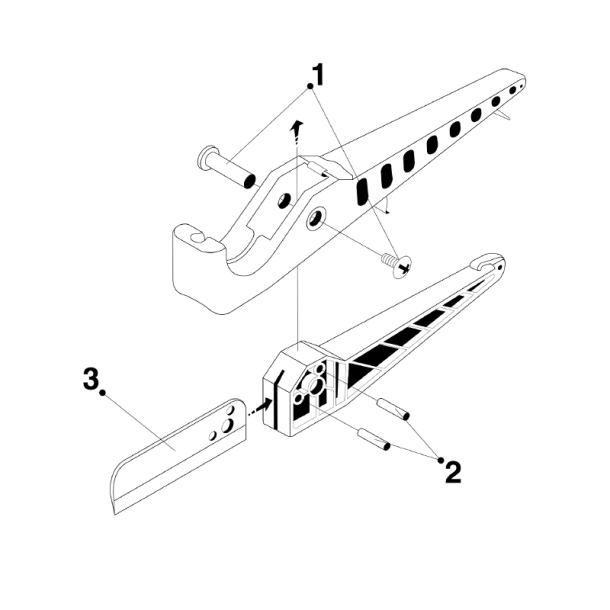 1

3.

2