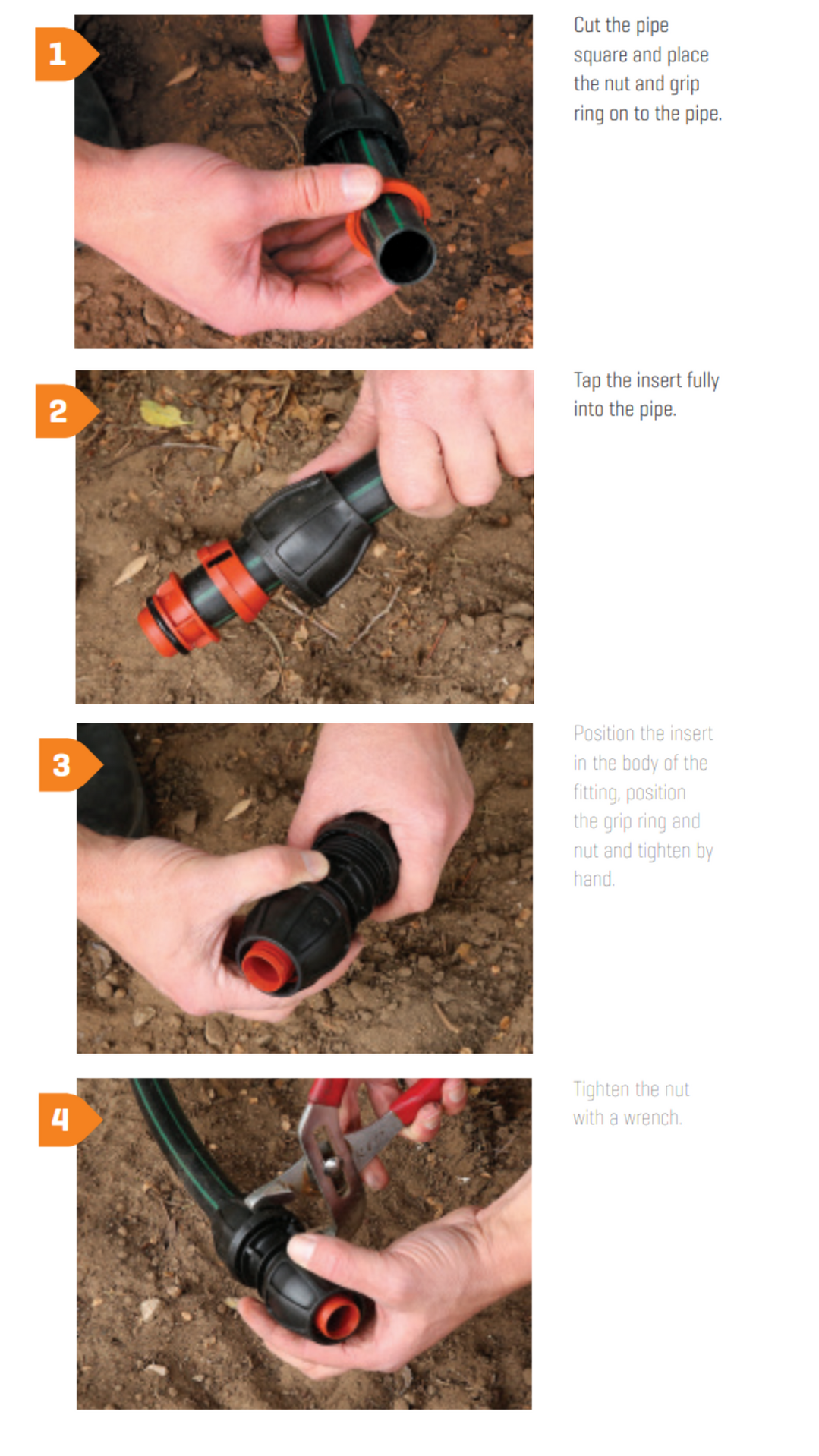 1

Cut the pipe square and place the nut and grip ring on to the pipe.

2

Tap the insert fully into the pipe.

3

Position the insert in the body of the fitting, position the grip ring and nut and tighten by hand.

4

Tighten the nut with a wrench.