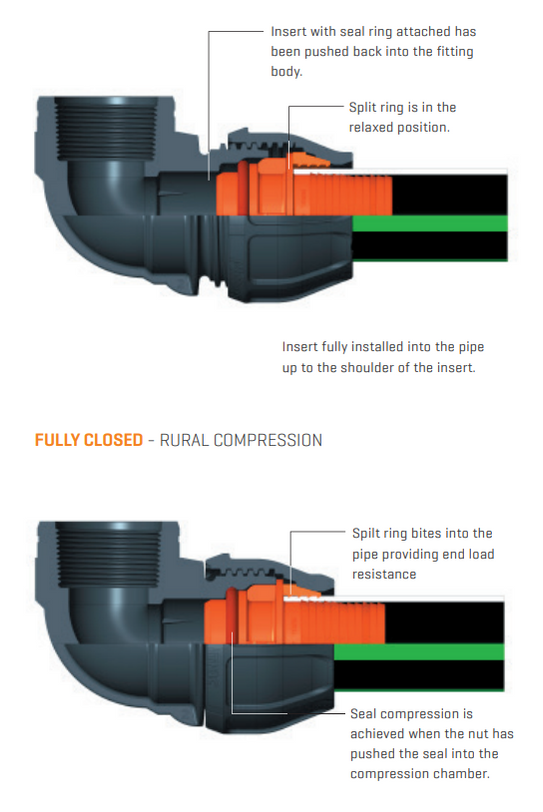 Insert with seal ring attached has been pushed back into the fitting body.

Split ring is in the relaxed position.

Insert fully installed into the pipe up to the shoulder of the insert.

FULLY CLOSED - RURAL COMPRESSION

Spilt ring bites into the pipe providing end load resistance

Seal compression is achieved when the nut has pushed the seal into the compression chamber.