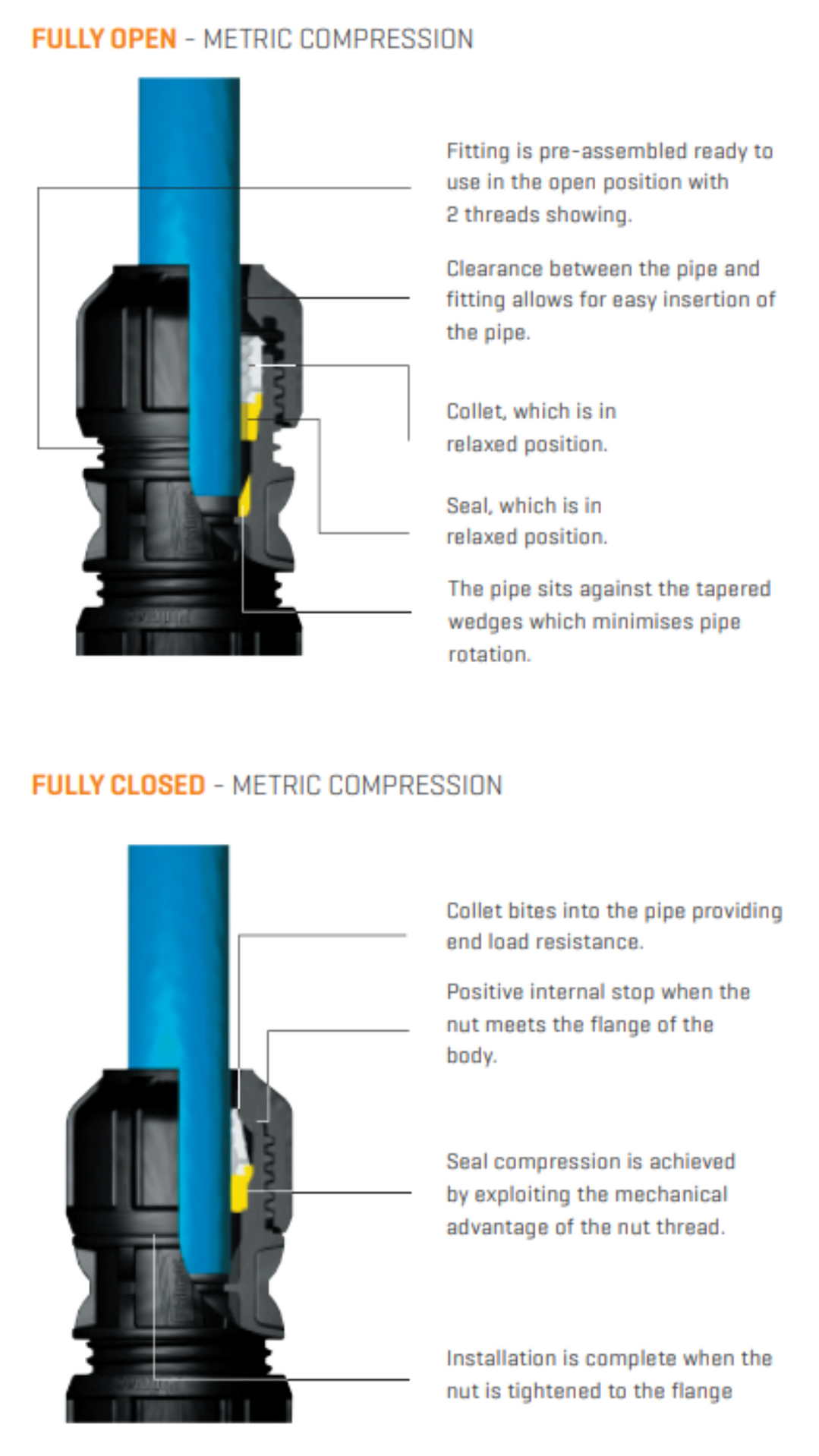 FULLY OPEN - METRIC COMPRESSION

Fitting is pre-assembled ready to use in the open position with 2 threads showing.

Clearance between the pipe and fitting allows for easy insertion of the pipe.

Collet, which is in relaxed position.

Seal, which is in relaxed position.

The pipe sits against the tapered wedges which minimises pipe rotation.

FULLY CLOSED - METRIC COMPRESSION

Collet bites into the pipe providing end load resistance.

Positive internal stop when the nut meets the flange of the body.

Seal compression is achieved by exploiting the mechanical advantage of the nut thread.

Installation is complete when the nut is tightened to the flange