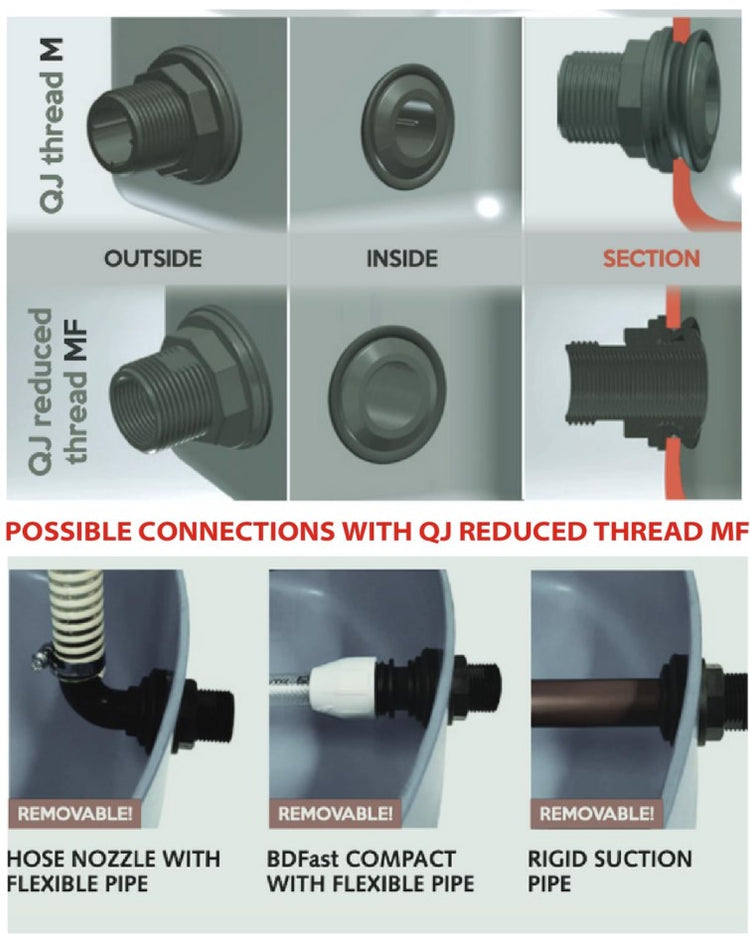 QJ thread M

OUTSIDE

INSIDE

SECTION

QJ reduced thread MF

POSSIBLE CONNECTIONS WITH QJ REDUCED THREAD MF

REMOVABLE!

HOSE NOZZLE WITH FLEXIBLE PIPE

REMOVABLE!

BDFast COMPACT WITH FLEXIBLE PIPE

REMOVABLE!

RIGID SUCTION PIPE