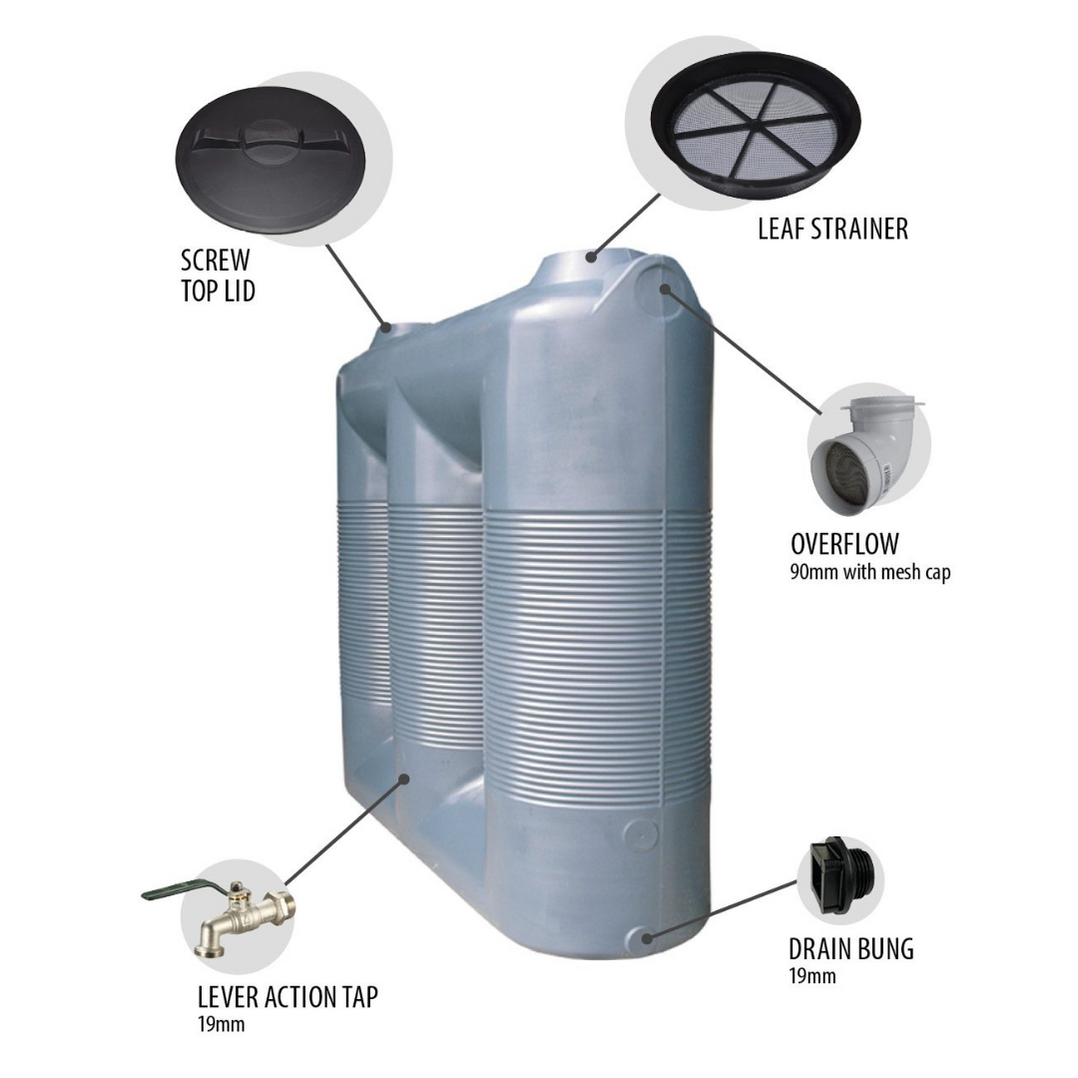 SCREW
TOP LID

LEAF STRAINER

OVERFLOW
90mm with mesh cap

LEVER ACTION TAP
19mm

DRAIN BUNG
19mm