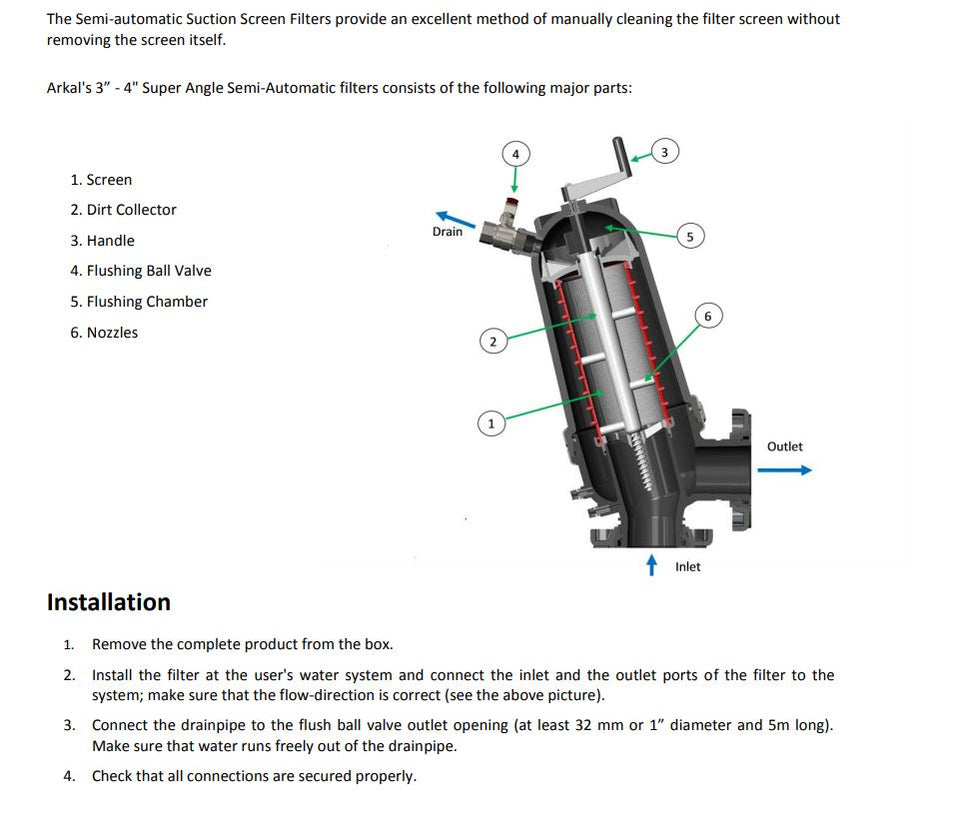 The Semi-automatic Suction Screen Filters provide an excellent method of manually cleaning the filter screen without removing the screen itself.

Arkal's 3" - 4" Super Angle Semi-Automatic filters consists of the following major parts:

1. Screen
2. Dirt Collector
3. Handle
4. Flushing Ball Valve
5. Flushing Chamber
6. Nozzles

4
3
Drain
5
6
2
1
Outlet
Inlet

Installation

1. Remove the complete product from the box.
2. Install the filter at the user's water system and connect the inlet and the outlet ports of the filter to the system; make sure that the flow-direction is correct (see the above picture).
3. Connect the drainpipe to the flush ball valve outlet opening (at least 32 mm or 1" diameter and 5m long). Make sure that water runs freely out of the drainpipe.
4. Check that all connections are secured properly.