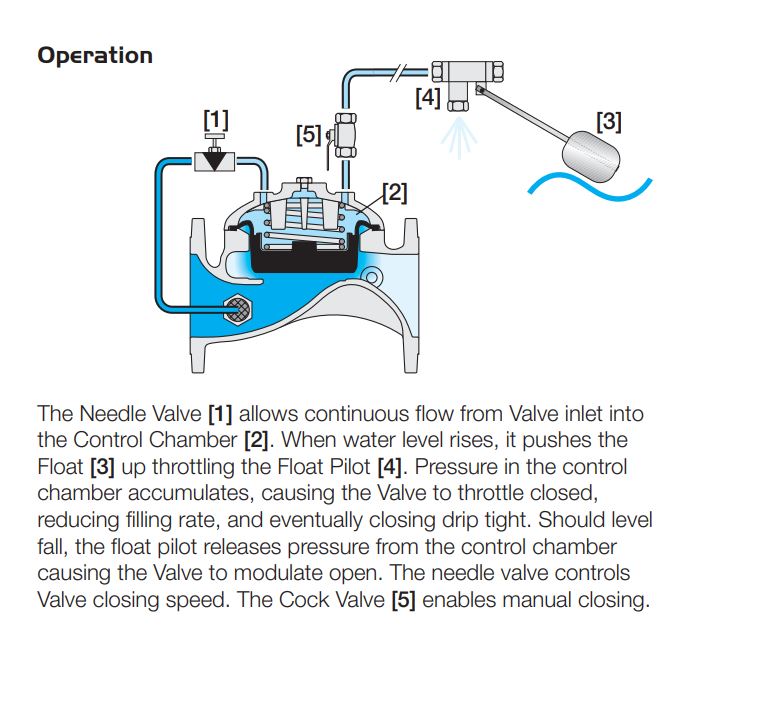 Operation

[1]

[5]

[4]

[3]

[2]

The Needle Valve [1] allows continuous flow from Valve inlet into the Control Chamber [2]. When water level rises, it pushes the Float [3] up throttling the Float Pilot [4]. Pressure in the control chamber accumulates, causing the Valve to throttle closed, reducing filling rate, and eventually closing drip tight. Should level fall, the float pilot releases pressure from the control chamber causing the Valve to modulate open. The needle valve controls Valve closing speed. The Cock Valve [5] enables manual closing.