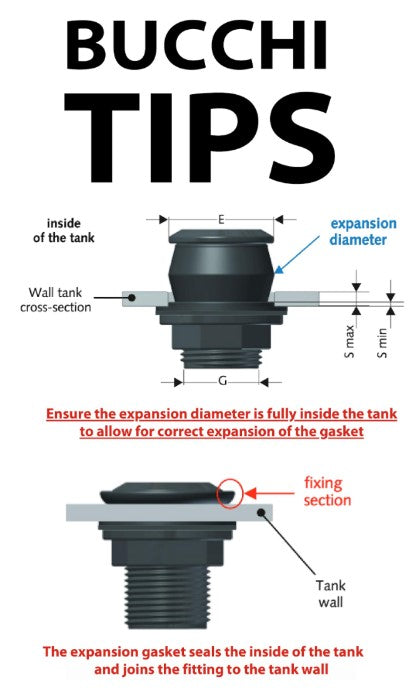 BUCCHI TIPS

inside of the tank

E

expansion diameter

Wall tank cross-section

S max

S min

G

Ensure the expansion diameter is fully inside the tank to allow for correct expansion of the gasket

fixing section

Tank wall

The expansion gasket seals the inside of the tank and joins the fitting to the tank wall