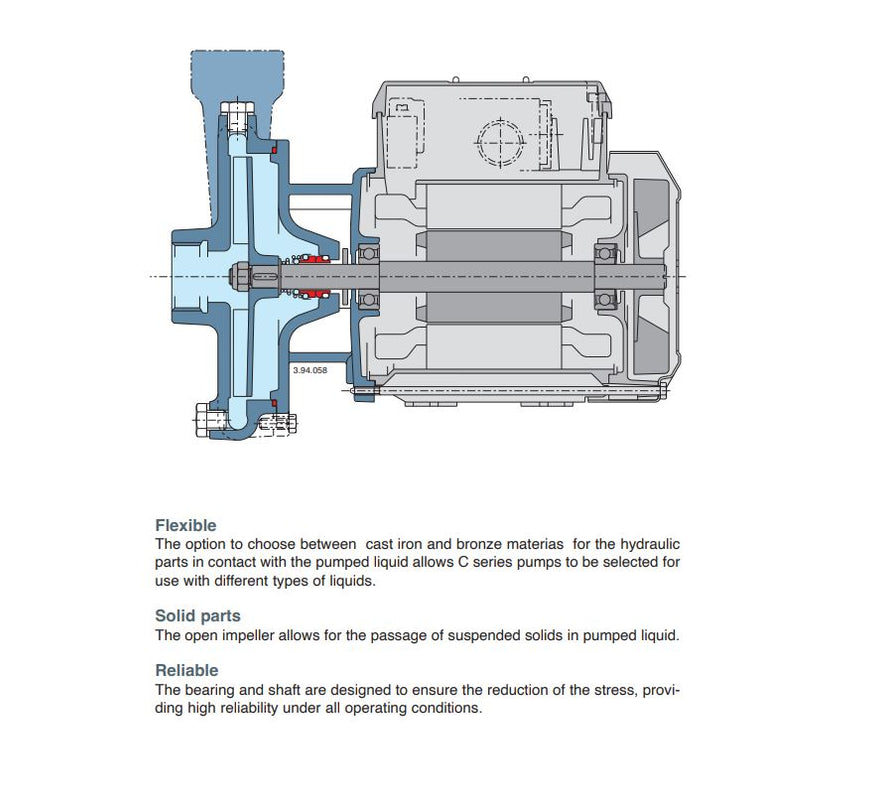 3.94.058

Flexible
The option to choose between cast iron and bronze materias for the hydraulic parts in contact with the pumped liquid allows C series pumps to be selected for use with different types of liquids.

Solid parts
The open impeller allows for the passage of suspended solids in pumped liquid.

Reliable
The bearing and shaft are designed to ensure the reduction of the stress, providing high reliability under all operating conditions.