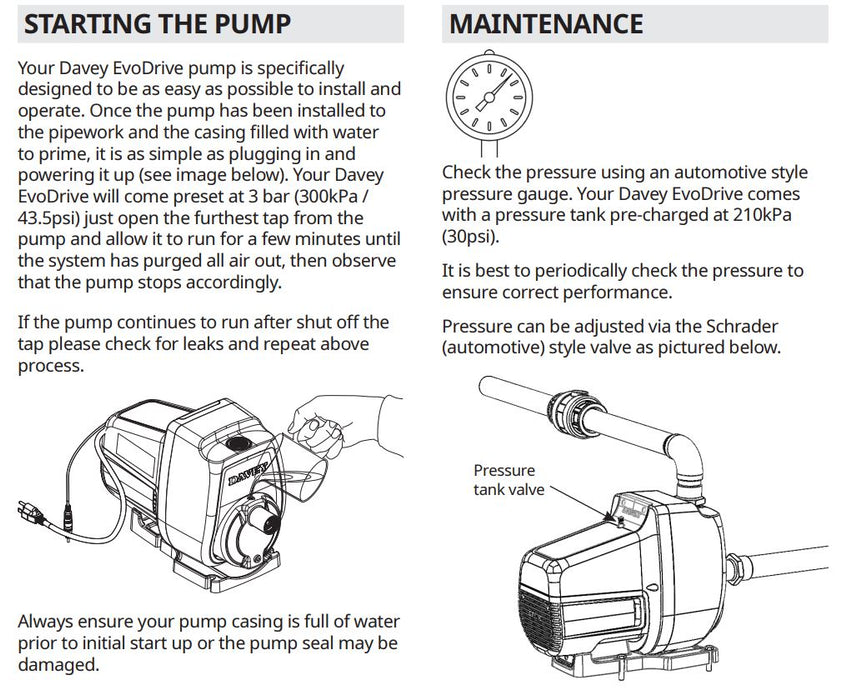 STARTING THE PUMP

Your Davey EvoDrive pump is specifically designed to be as easy as possible to install and operate. Once the pump has been installed to the pipework and the casing filled with water to prime, it is as simple as plugging in and powering it up (see image below). Your Davey EvoDrive will come preset at 3 bar (300kPa / 43.5psi) just open the furthest tap from the pump and allow it to run for a few minutes until the system has purged all air out, then observe that the pump stops accordingly.

If the pump continues to run after shut off the tap please check for leaks and repeat above process.

DAVEY

Always ensure your pump casing is full of water prior to initial start up or the pump seal may be damaged.

MAINTENANCE

Check the pressure using an automotive style pressure gauge. Your Davey EvoDrive comes with a pressure tank pre-charged at 210kPa (30psi).

It is best to periodically check the pressure to ensure correct performance.

Pressure can be adjusted via the Schrader (automotive) style valve as pictured below.

Pressure tank valve