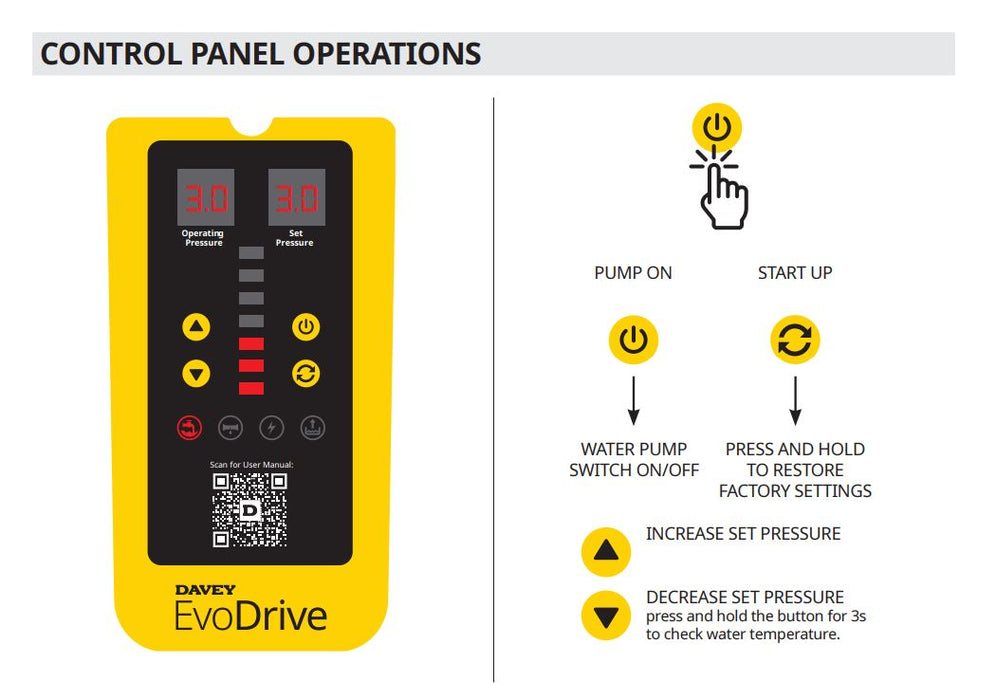 CONTROL PANEL OPERATIONS

3.0
Operating Pressure

3.0
Set Pressure

Scan for User Manual:

D

DAVEY
EvoDrive

PUMP ON

START UP

WATER PUMP SWITCH ON/OFF

PRESS AND HOLD TO RESTORE FACTORY SETTINGS

INCREASE SET PRESSURE

DECREASE SET PRESSURE
press and hold the button for 3s to check water temperature.