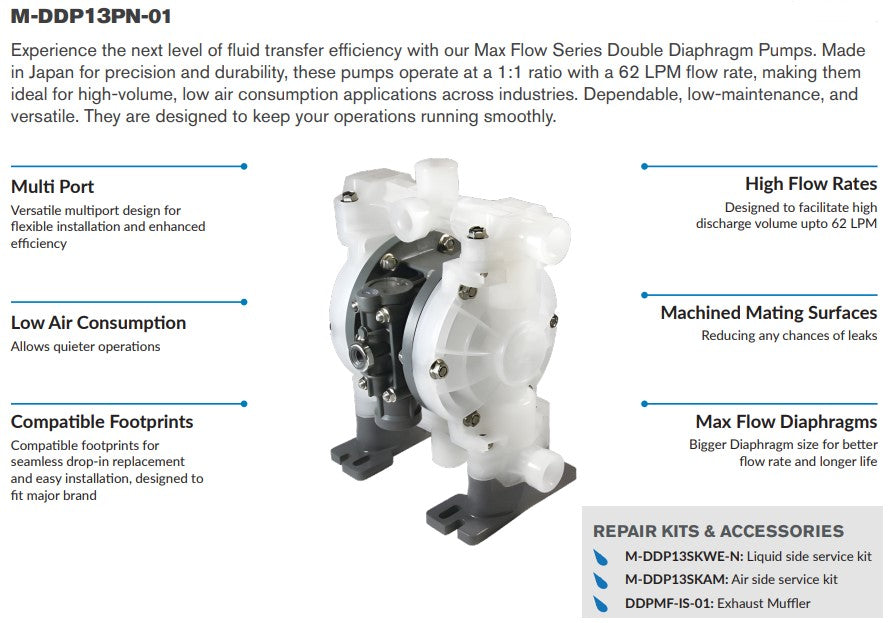 M-DDP13PN-01

Experience the next level of fluid transfer efficiency with our Max Flow Series Double Diaphragm Pumps. Made in Japan for precision and durability, these pumps operate at a 1:1 ratio with a 62 LPM flow rate, making them ideal for high-volume, low air consumption applications across industries. Dependable, low-maintenance, and versatile. They are designed to keep your operations running smoothly.

Multi Port
Versatile multiport design for flexible installation and enhanced efficiency

Low Air Consumption
Allows quieter operations

Compatible Footprints
Compatible footprints for seamless drop-in replacement and easy installation, designed to fit major brand

High Flow Rates
Designed to facilitate high discharge volume upto 62 LPM

Machined Mating Surfaces
Reducing any chances of leaks

Max Flow Diaphragms
Bigger Diaphragm size for better flow rate and longer life

REPAIR KITS & ACCESSORIES
M-DDP13SKWE-N: Liquid side service kit
M-DDP13SKAM: Air side service kit
DDPMF-IS-01: Exhaust Muffler