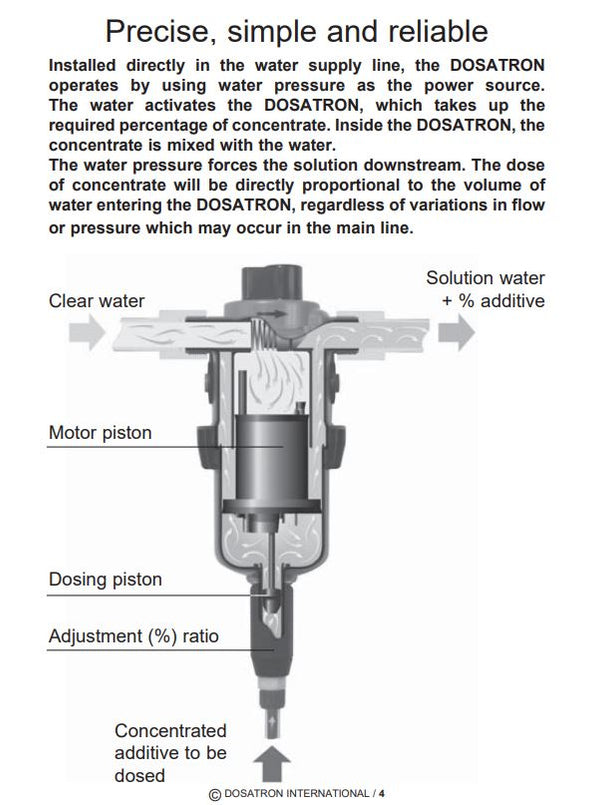 Precise, simple and reliable

Installed directly in the water supply line, the DOSATRON operates by using water pressure as the power source. The water activates the DOSATRON, which takes up the required percentage of concentrate. Inside the DOSATRON, the concentrate is mixed with the water.
The water pressure forces the solution downstream. The dose of concentrate will be directly proportional to the volume of water entering the DOSATRON, regardless of variations in flow or pressure which may occur in the main line.

Clear water

Solution water + % additive

Motor piston

Dosing piston

Adjustment (%) ratio

Concentrated additive to be dosed

© DOSATRON INTERNATIONAL / 4