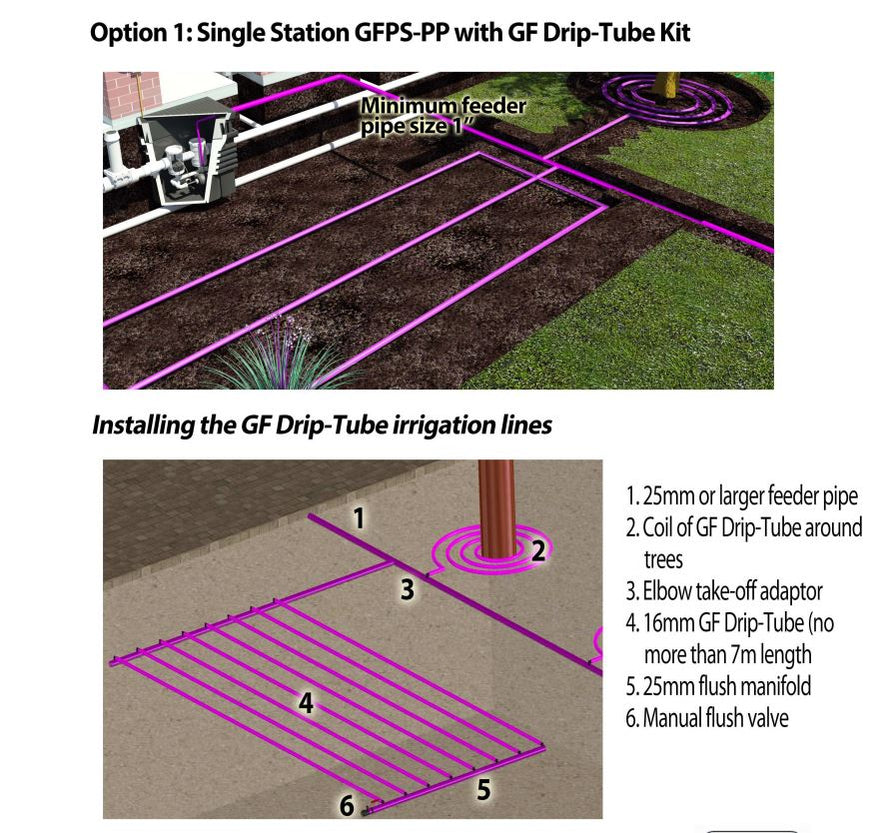 Option 1: Single Station GFPS-PP with GF Drip-Tube Kit

Minimum feeder pipe size 1"

Installing the GF Drip-Tube irrigation lines

1
2
3
4
5
6

1. 25mm or larger feeder pipe
2. Coil of GF Drip-Tube around trees
3. Elbow take-off adaptor
4. 16mm GF Drip-Tube (no more than 7m length
5. 25mm flush manifold
6. Manual flush valve