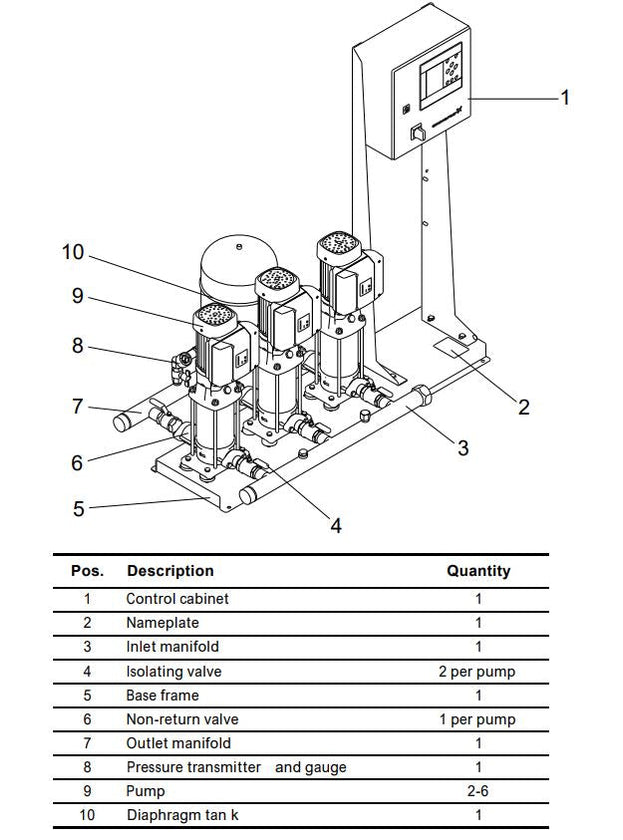 1
10
9
8
7
6
5
4
3
2

| Pos. | Description | Quantity |
|---|---|---|
| 1 | Control cabinet | 1 |
| 2 | Nameplate | 1 |
| 3 | Inlet manifold | 1 |
| 4 | Isolating valve | 2 per pump |
| 5 | Base frame | 1 |
| 6 | Non-return valve | 1 per pump |
| 7 | Outlet manifold | 1 |
| 8 | Pressure transmitter and gauge | 1 |
| 9 | Pump | 2-6 |
| 10 | Diaphragm tan k | 1 |