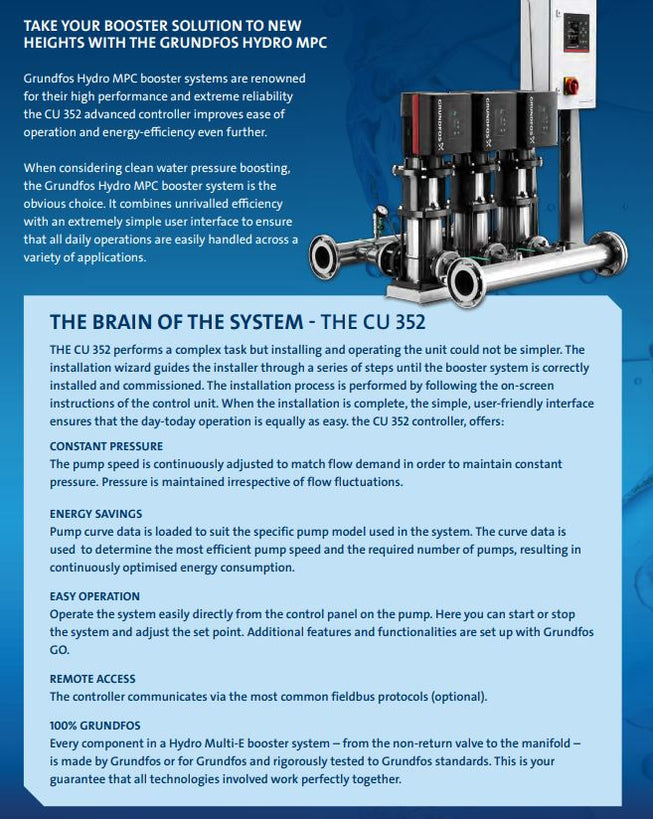 TAKE YOUR BOOSTER SOLUTION TO NEW HEIGHTS WITH THE GRUNDFOS HYDRO MPC

Grundfos Hydro MPC booster systems are renowned for their high performance and extreme reliability the CU 352 advanced controller improves ease of operation and energy-efficiency even further.

When considering clean water pressure boosting, the Grundfos Hydro MPC booster system is the obvious choice. It combines unrivalled efficiency with an extremely simple user interface to ensure that all daily operations are easily handled across a variety of applications.

GRUNDFOS GRUNDFOS GRUNDFOS

THE BRAIN OF THE SYSTEM - THE CU 352

THE CU 352 performs a complex task but installing and operating the unit could not be simpler. The installation wizard guides the installer through a series of steps until the booster system is correctly installed and commissioned. The installation process is performed by following the on-screen instructions of the control unit. When the installation is complete, the simple, user-friendly interface ensures that the day-today operation is equally as easy. the CU 352 controller, offers:

CONSTANT PRESSURE
The pump speed is continuously adjusted to match flow demand in order to maintain constant pressure. Pressure is maintained irrespective of flow fluctuations.

ENERGY SAVINGS
Pump curve data is loaded to suit the specific pump model used in the system. The curve data is used to determine the most efficient pump speed and the required number of pumps, resulting in continuously optimised energy consumption.

EASY OPERATION
Operate the system easily directly from the control panel on the pump. Here you can start or stop the system and adjust the set point. Additional features and functionalities are set up with Grundfos GO.

REMOTE ACCESS
The controller communicates via the most common fieldbus protocols (optional).

100% GRUNDFOS
Every component in a Hydro Multi-E booster system – from the non-return valve to the manifold – is made by Grundfos or for Grundfos and rigorously tested to Grundfos standards. This is your guarantee that all technologies involved work perfectly together.