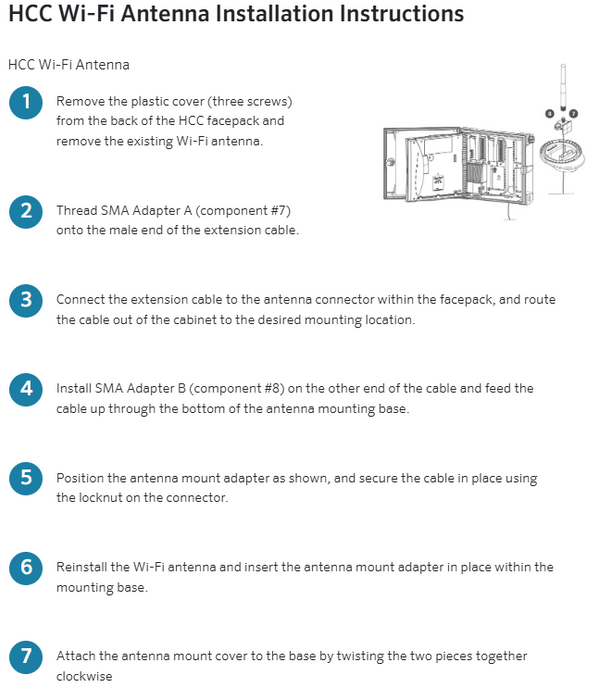 HCC Wi-Fi Antenna Installation Instructions

HCC Wi-Fi Antenna

1 Remove the plastic cover (three screws) from the back of the HCC facepack and remove the existing Wi-Fi antenna.

8 7

2 Thread SMA Adapter A (component #7) onto the male end of the extension cable.

3 Connect the extension cable to the antenna connector within the facepack, and route the cable out of the cabinet to the desired mounting location.

4 Install SMA Adapter B (component #8) on the other end of the cable and feed the cable up through the bottom of the antenna mounting base.

5 Position the antenna mount adapter as shown, and secure the cable in place using the locknut on the connector.

6 Reinstall the Wi-Fi antenna and insert the antenna mount adapter in place within the mounting base.

7 Attach the antenna mount cover to the base by twisting the two pieces together clockwise