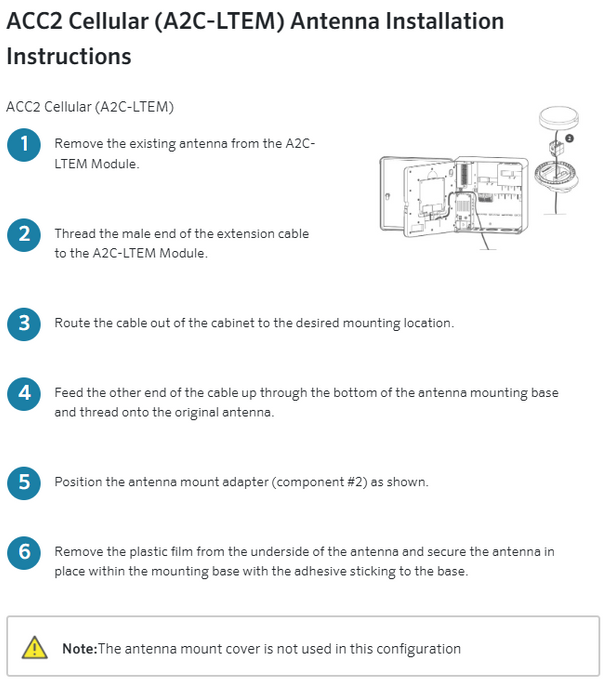 ACC2 Cellular (A2C-LTEM) Antenna Installation Instructions

ACC2 Cellular (A2C-LTEM)

1 Remove the existing antenna from the A2C-LTEM Module.

2

2 Thread the male end of the extension cable to the A2C-LTEM Module.

3 Route the cable out of the cabinet to the desired mounting location.

4 Feed the other end of the cable up through the bottom of the antenna mounting base and thread onto the original antenna.

5 Position the antenna mount adapter (component #2) as shown.

6 Remove the plastic film from the underside of the antenna and secure the antenna in place within the mounting base with the adhesive sticking to the base.

Note:The antenna mount cover is not used in this configuration