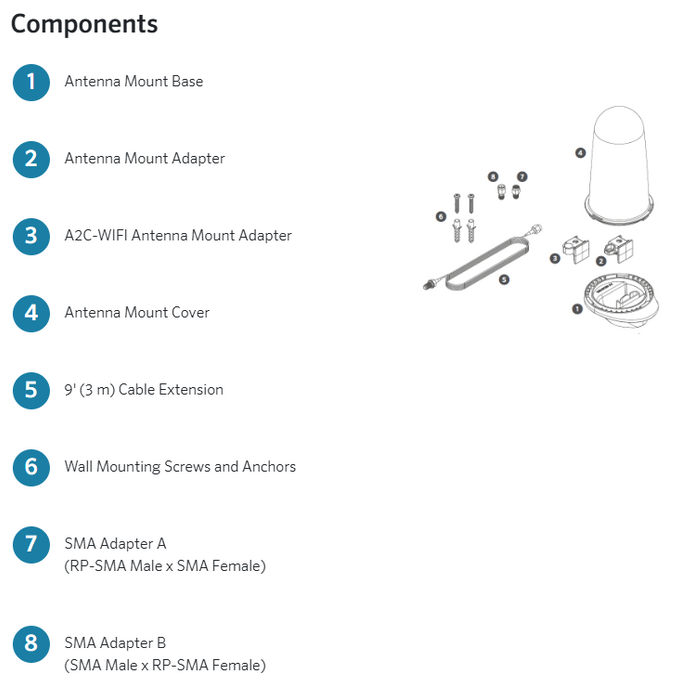 Components

1 Antenna Mount Base

2 Antenna Mount Adapter

3 A2C-WIFI Antenna Mount Adapter

4 Antenna Mount Cover

5 9' (3 m) Cable Extension

6 Wall Mounting Screws and Anchors

7 SMA Adapter A
(RP-SMA Male x SMA Female)

8 SMA Adapter B
(SMA Male x RP-SMA Female)

4

8 7

6

3 2

5

1