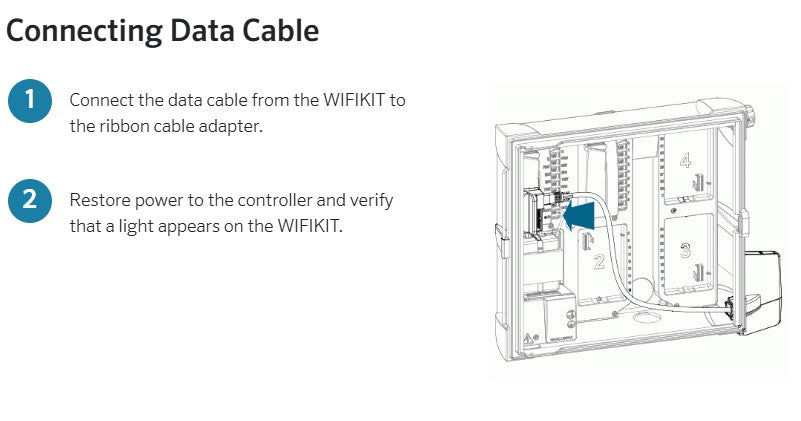 Connecting Data Cable

1
Connect the data cable from the WIFIKIT to the ribbon cable adapter.

2
Restore power to the controller and verify that a light appears on the WIFIKIT.

4

2

3