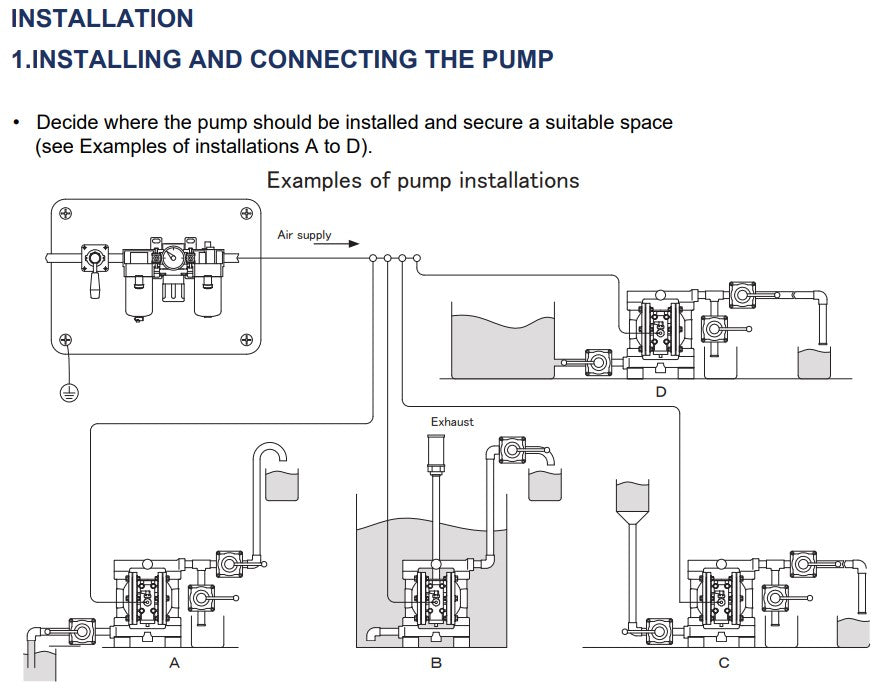 INSTALLATION

1.INSTALLING AND CONNECTING THE PUMP

• Decide where the pump should be installed and secure a suitable space (see Examples of installations A to D).

Examples of pump installations

Air supply

D

Exhaust

A

B

C