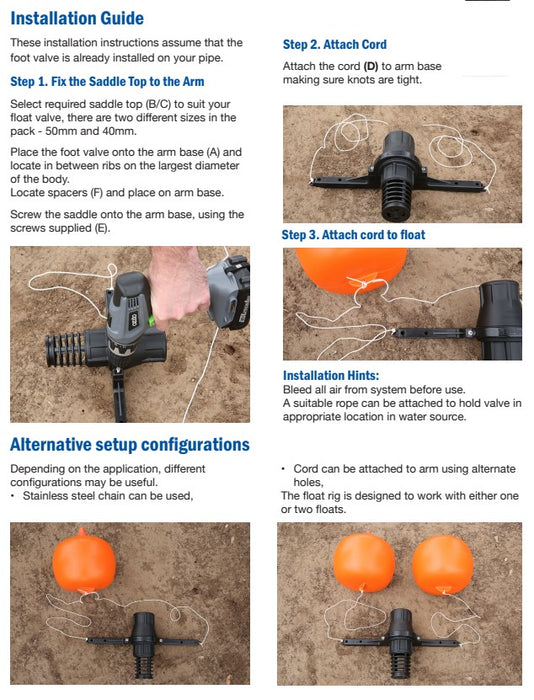 Installation Guide

These installation instructions assume that the foot valve is already installed on your pipe.

Step 1. Fix the Saddle Top to the Arm

Select required saddle top (B/C) to suit your float valve, there are two different sizes in the pack - 50mm and 40mm.

Place the foot valve onto the arm base (A) and locate in between ribs on the largest diameter of the body.
Locate spacers (F) and place on arm base.

Screw the saddle onto the arm base, using the screws supplied (E).

Step 2. Attach Cord

Attach the cord (D) to arm base making sure knots are tight.

Step 3. Attach cord to float

Installation Hints:
Bleed all air from system before use.
A suitable rope can be attached to hold valve in appropriate location in water source.

Alternative setup configurations

Depending on the application, different configurations may be useful.
• Stainless steel chain can be used,

• Cord can be attached to arm using alternate holes,
The float rig is designed to work with either one or two floats.