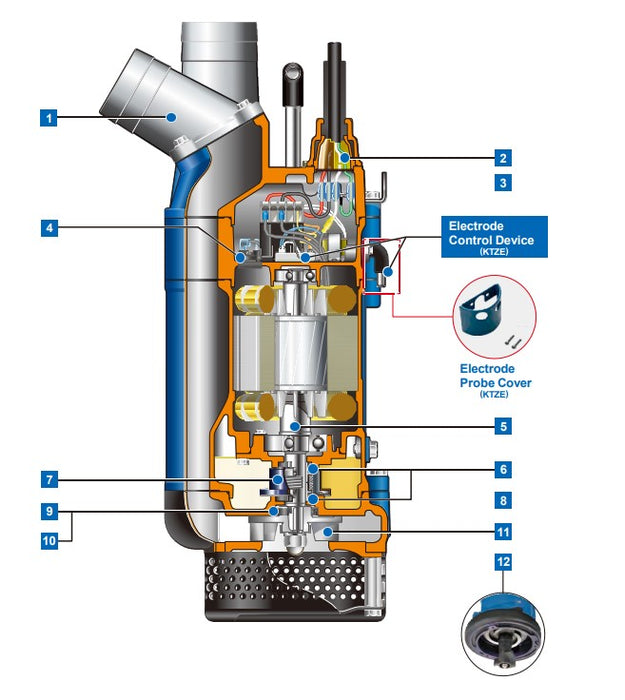 1

2

3

4

Electrode Control Device (KTZE)

Electrode Probe Cover (KTZE)

5

6

7

8

9

10

11

12