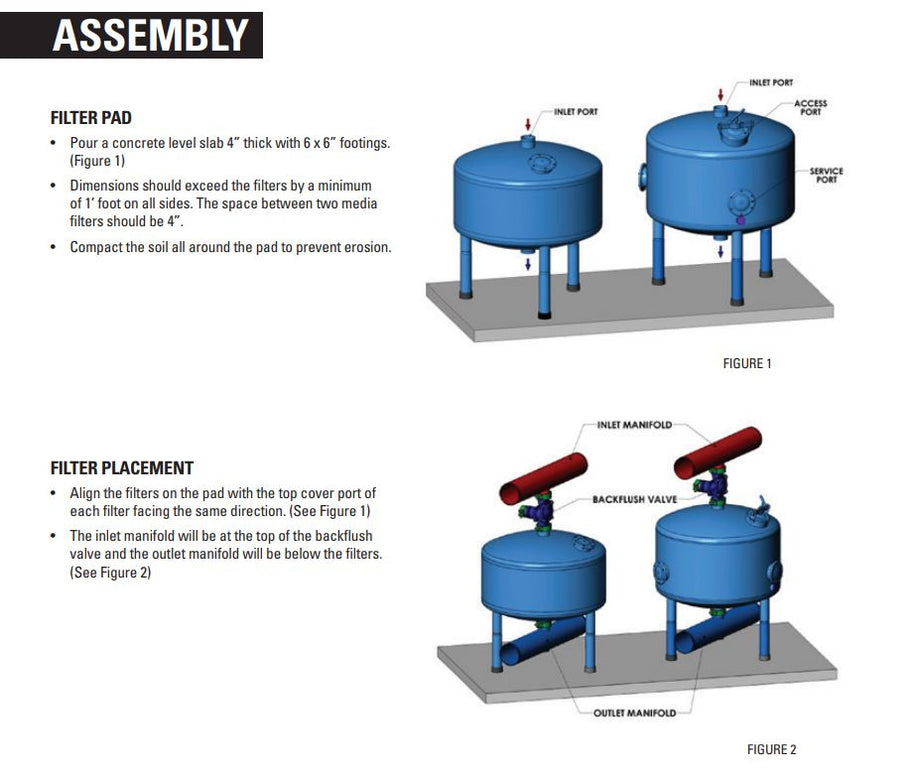 ASSEMBLY

FILTER PAD

• Pour a concrete level slab 4" thick with 6 x 6" footings. (Figure 1)
• Dimensions should exceed the filters by a minimum of 1' foot on all sides. The space between two media filters should be 4".
• Compact the soil all around the pad to prevent erosion.

INLET PORT
INLET PORT
ACCESS PORT
SERVICE PORT

FIGURE 1

FILTER PLACEMENT

• Align the filters on the pad with the top cover port of each filter facing the same direction. (See Figure 1)
• The inlet manifold will be at the top of the backflush valve and the outlet manifold will be below the filters. (See Figure 2)

INLET MANIFOLD
BACKFLUSH VALVE
OUTLET MANIFOLD

FIGURE 2