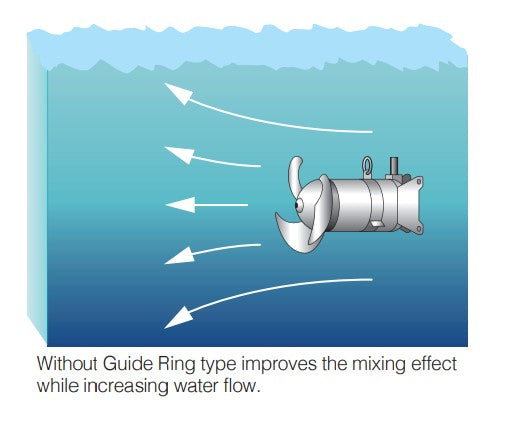 Without Guide Ring type improves the mixing effect while increasing water flow.