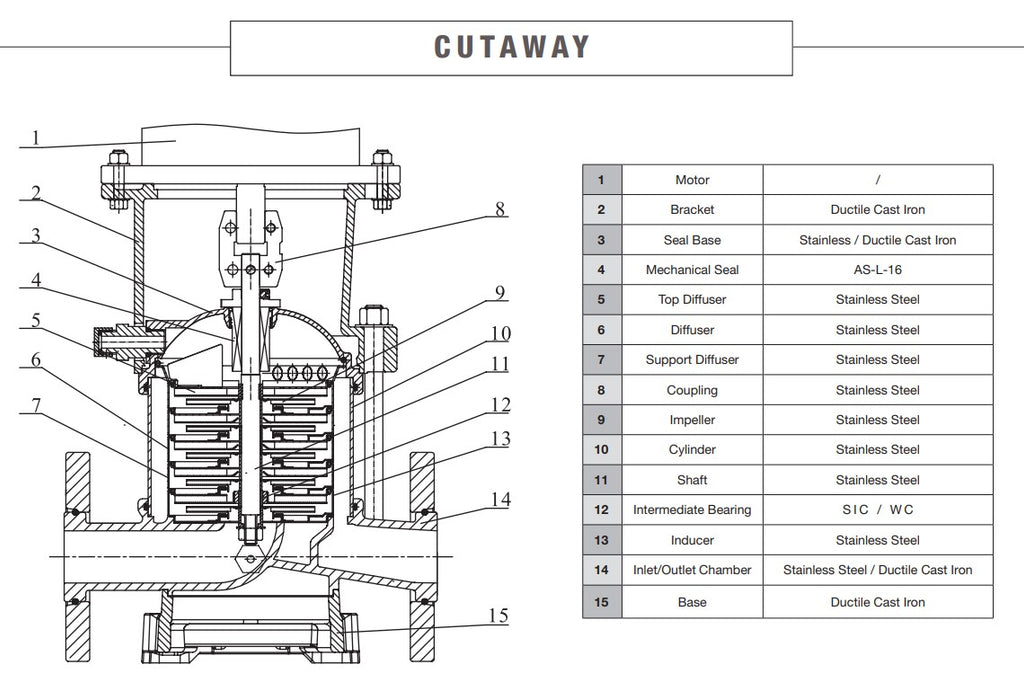 CUTAWAY

1
2
3
4
5
6
7
8
9
10
11
12
13
14
15

| 1 | Motor | / |
|---|---|---|
| 2 | Bracket | Ductile Cast Iron |
| 3 | Seal Base | Stainless / Ductile Cast Iron |
| 4 | Mechanical Seal | AS-L-16 |
| 5 | Top Diffuser | Stainless Steel |
| 6 | Diffuser | Stainless Steel |
| 7 | Support Diffuser | Stainless Steel |
| 8 | Coupling | Stainless Steel |
| 9 | Impeller | Stainless Steel |
| 10 | Cylinder | Stainless Steel |
| 11 | Shaft | Stainless Steel |
| 12 | Intermediate Bearing | SIC / WC |
| 13 | Inducer | Stainless Steel |
| 14 | Inlet/Outlet Chamber | Stainless Steel / Ductile Cast Iron |
| 15 | Base | Ductile Cast Iron |