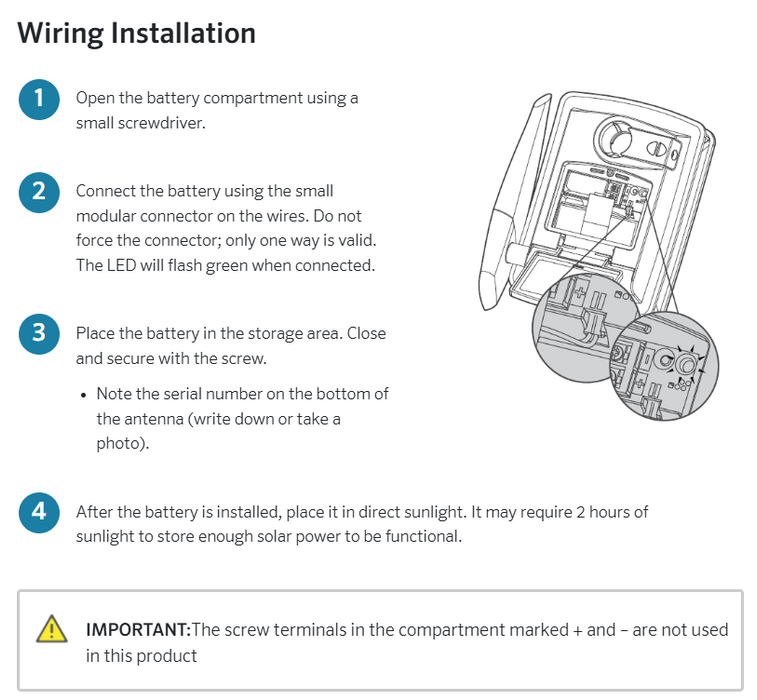 Wiring Installation

1 Open the battery compartment using a small screwdriver.

2 Connect the battery using the small modular connector on the wires. Do not force the connector; only one way is valid. The LED will flash green when connected.

3 Place the battery in the storage area. Close and secure with the screw.

• Note the serial number on the bottom of the antenna (write down or take a photo).

4 After the battery is installed, place it in direct sunlight. It may require 2 hours of sunlight to store enough solar power to be functional.

IMPORTANT:The screw terminals in the compartment marked + and – are not used in this product