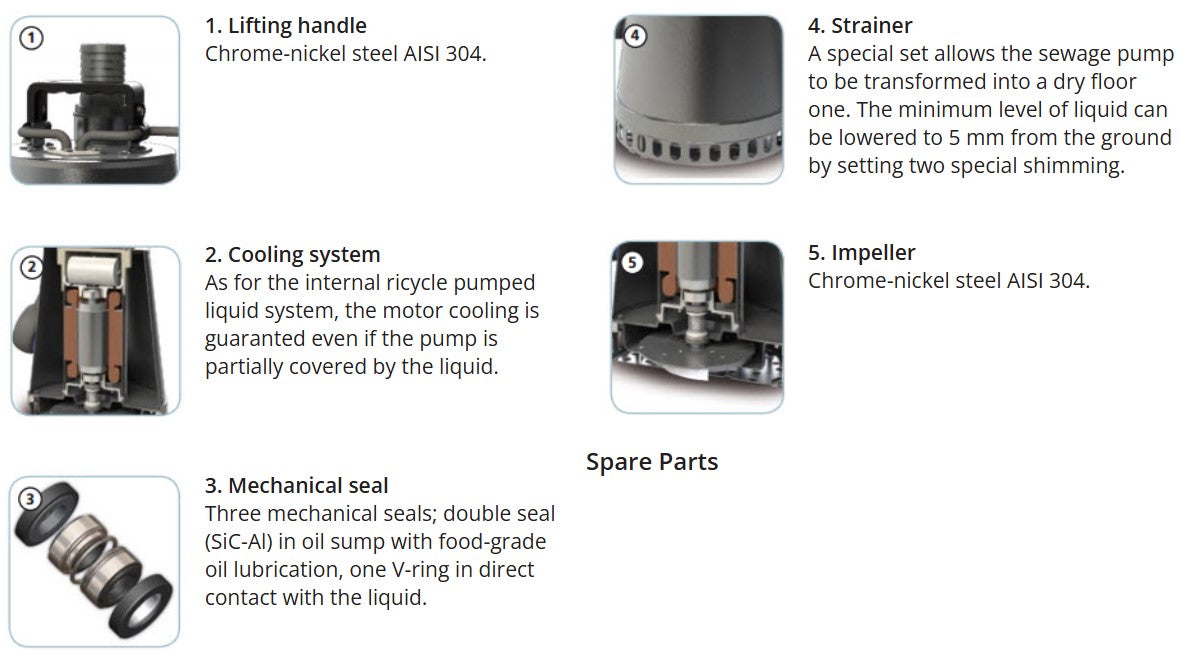 1

1. Lifting handle
Chrome-nickel steel AISI 304.

2

2. Cooling system
As for the internal ricycle pumped liquid system, the motor cooling is guaranted even if the pump is partially covered by the liquid.

3

3. Mechanical seal
Three mechanical seals; double seal (SiC-Al) in oil sump with food-grade oil lubrication, one V-ring in direct contact with the liquid.

4

4. Strainer
A special set allows the sewage pump to be transformed into a dry floor one. The minimum level of liquid can be lowered to 5 mm from the ground by setting two special shimming.

5

5. Impeller
Chrome-nickel steel AISI 304.

Spare Parts