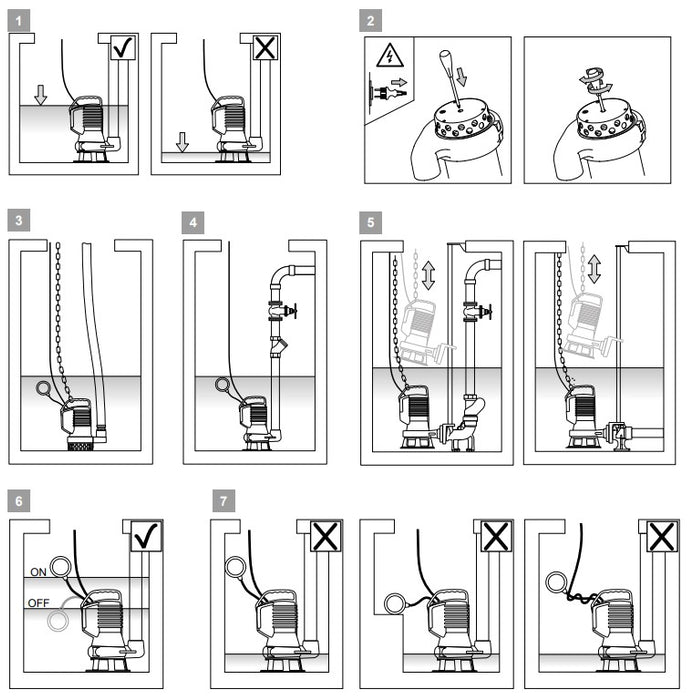 1

2

3

4

5

6

ON

OFF

7