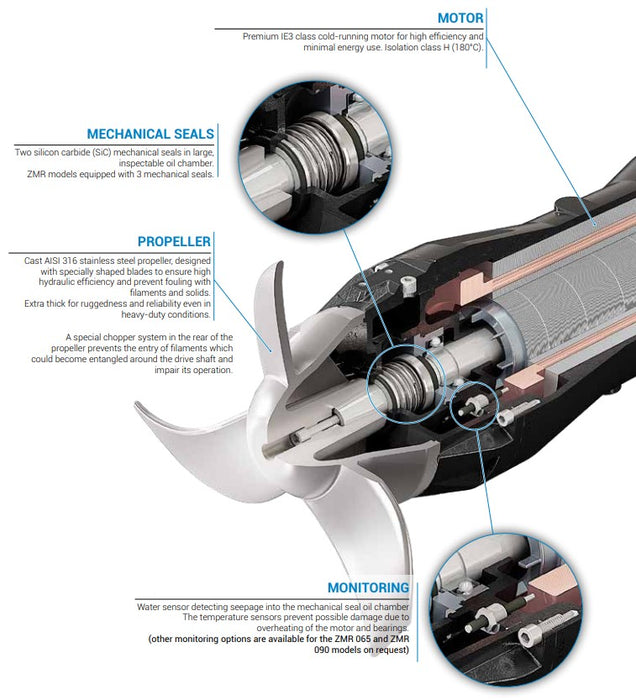 MOTOR
Premium IE3 class cold-running motor for high efficiency and minimal energy use. Isolation class H (180°C).

MECHANICAL SEALS
Two silicon carbide (SiC) mechanical seals in large, inspectable oil chamber.
ZMR models equipped with 3 mechanical seals.

PROPELLER
Cast AISI 316 stainless steel propeller, designed with specially shaped blades to ensure high hydraulic efficiency and prevent fouling with filaments and solids.
Extra thick for ruggedness and reliability even in heavy-duty conditions.

A special chopper system in the rear of the propeller prevents the entry of filaments which could become entangled around the drive shaft and impair its operation.

MONITORING
Water sensor detecting seepage into the mechanical seal oil chamber
The temperature sensors prevent possible damage due to overheating of the motor and bearings.
(other monitoring options are available for the ZMR 065 and ZMR 090 models on request)