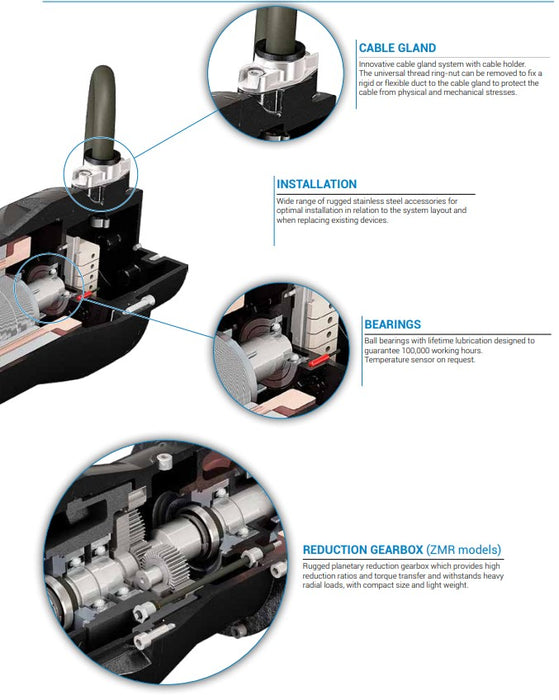 CABLE GLAND
Innovative cable gland system with cable holder. The universal thread ring-nut can be removed to fix a rigid or flexible duct to the cable gland to protect the cable from physical and mechanical stresses.

INSTALLATION
Wide range of rugged stainless steel accessories for optimal installation in relation to the system layout and when replacing existing devices.

BEARINGS
Ball bearings with lifetime lubrication designed to guarantee 100,000 working hours. Temperature sensor on request.

REDUCTION GEARBOX (ZMR models)
Rugged planetary reduction gearbox which provides high reduction ratios and torque transfer and withstands heavy radial loads, with compact size and light weight.