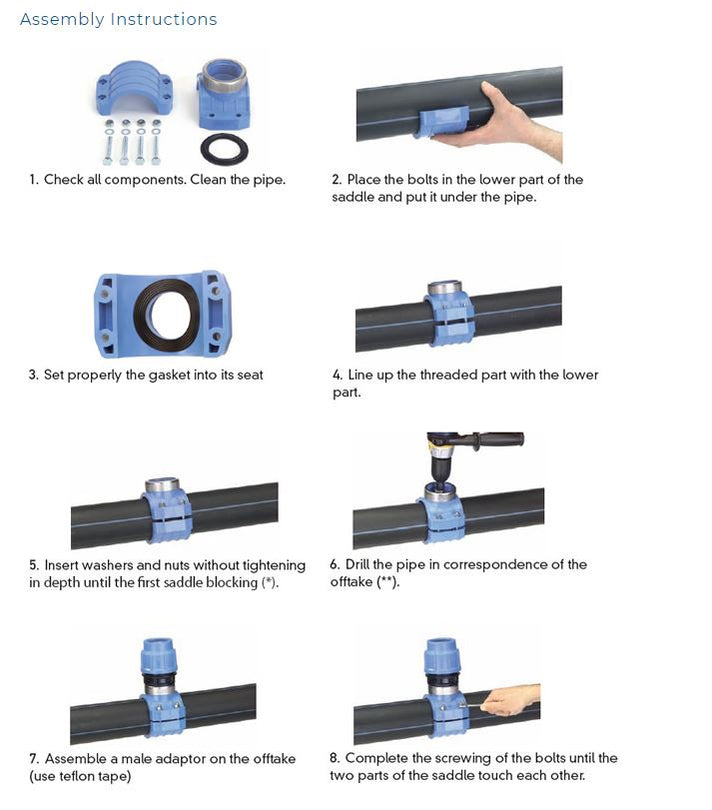 Assembly Instructions

1. Check all components. Clean the pipe.

2. Place the bolts in the lower part of the saddle and put it under the pipe.

3. Set properly the gasket into its seat

4. Line up the threaded part with the lower part.

5. Insert washers and nuts without tightening in depth until the first saddle blocking (*).

6. Drill the pipe in correspondence of the offtake (**).

7. Assemble a male adaptor on the offtake (use teflon tape)

8. Complete the screwing of the bolts until the two parts of the saddle touch each other.