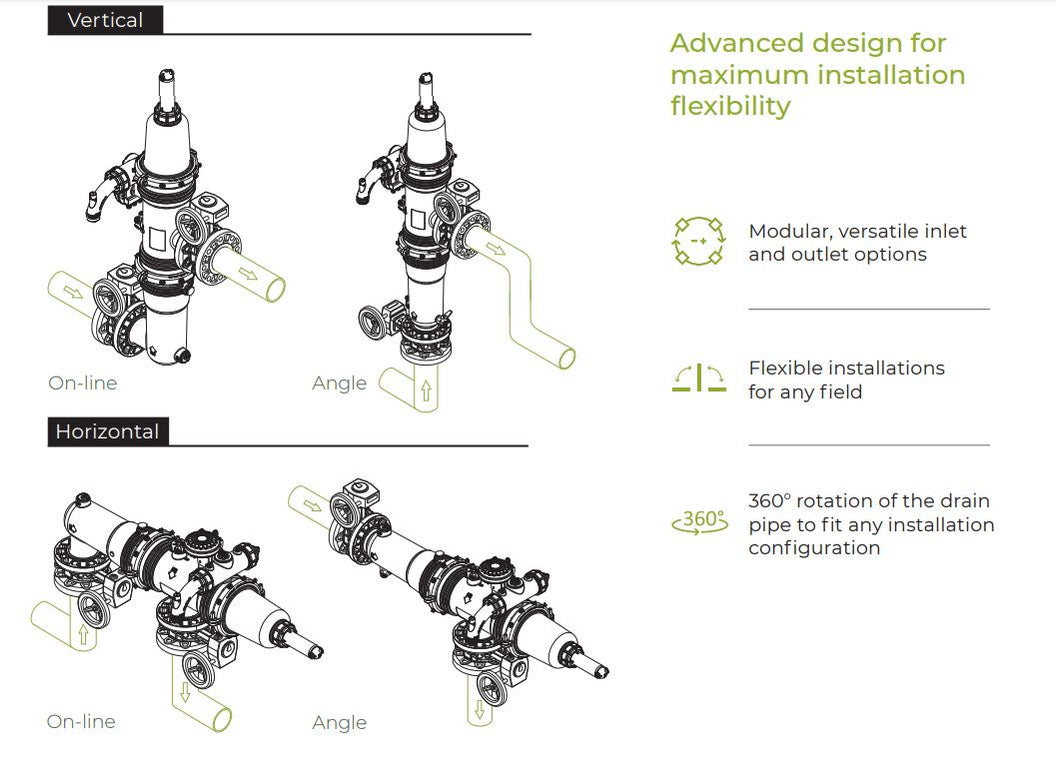 Vertical

On-line

Angle

Horizontal

On-line

Angle

Advanced design for maximum installation flexibility

Modular, versatile inlet and outlet options

Flexible installations for any field

360°

360° rotation of the drain pipe to fit any installation configuration