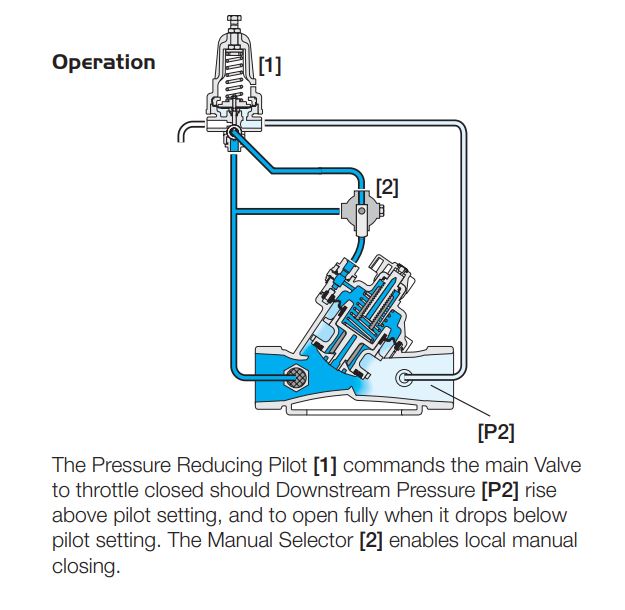 Operation

[1]

[2]

[P2]

The Pressure Reducing Pilot [1] commands the main Valve to throttle closed should Downstream Pressure [P2] rise above pilot setting, and to open fully when it drops below pilot setting. The Manual Selector [2] enables local manual closing.