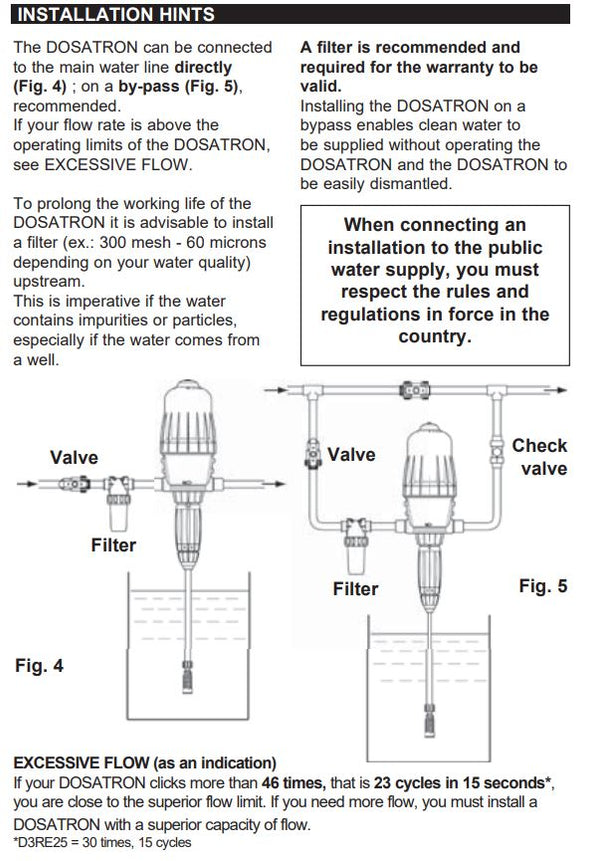 INSTALLATION HINTS

The DOSATRON can be connected to the main water line directly (Fig. 4) ; on a by-pass (Fig. 5), recommended.
If your flow rate is above the operating limits of the DOSATRON, see EXCESSIVE FLOW.

To prolong the working life of the DOSATRON it is advisable to install a filter (ex.: 300 mesh - 60 microns depending on your water quality) upstream.
This is imperative if the water contains impurities or particles, especially if the water comes from a well.

A filter is recommended and required for the warranty to be valid.
Installing the DOSATRON on a bypass enables clean water to be supplied without operating the DOSATRON and the DOSATRON to be easily dismantled.

When connecting an installation to the public water supply, you must respect the rules and regulations in force in the country.

Valve

Filter

Fig. 4

Valve

Check valve

Filter

Fig. 5

EXCESSIVE FLOW (as an indication)
If your DOSATRON clicks more than 46 times, that is 23 cycles in 15 seconds*, you are close to the superior flow limit. If you need more flow, you must install a DOSATRON with a superior capacity of flow.
*D3RE25 = 30 times, 15 cycles