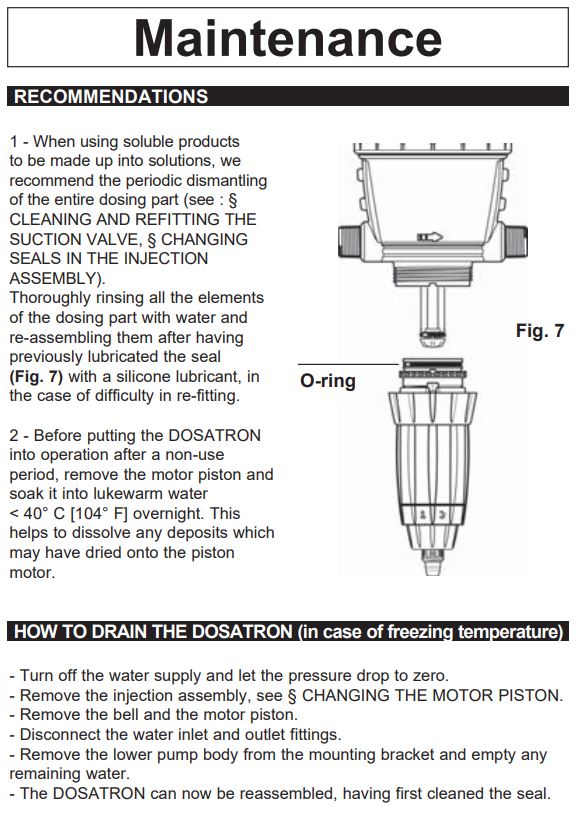 Maintenance

RECOMMENDATIONS

1 - When using soluble products to be made up into solutions, we recommend the periodic dismantling of the entire dosing part (see : § CLEANING AND REFITTING THE SUCTION VALVE, § CHANGING SEALS IN THE INJECTION ASSEMBLY).
Thoroughly rinsing all the elements of the dosing part with water and re-assembling them after having previously lubricated the seal (Fig. 7) with a silicone lubricant, in the case of difficulty in re-fitting.

2 - Before putting the DOSATRON into operation after a non-use period, remove the motor piston and soak it into lukewarm water < 40° C [104° F] overnight. This helps to dissolve any deposits which may have dried onto the piston motor.

Fig. 7

O-ring

HOW TO DRAIN THE DOSATRON (in case of freezing temperature)

- Turn off the water supply and let the pressure drop to zero.
- Remove the injection assembly, see § CHANGING THE MOTOR PISTON.
- Remove the bell and the motor piston.
- Disconnect the water inlet and outlet fittings.
- Remove the lower pump body from the mounting bracket and empty any remaining water.
- The DOSATRON can now be reassembled, having first cleaned the seal.